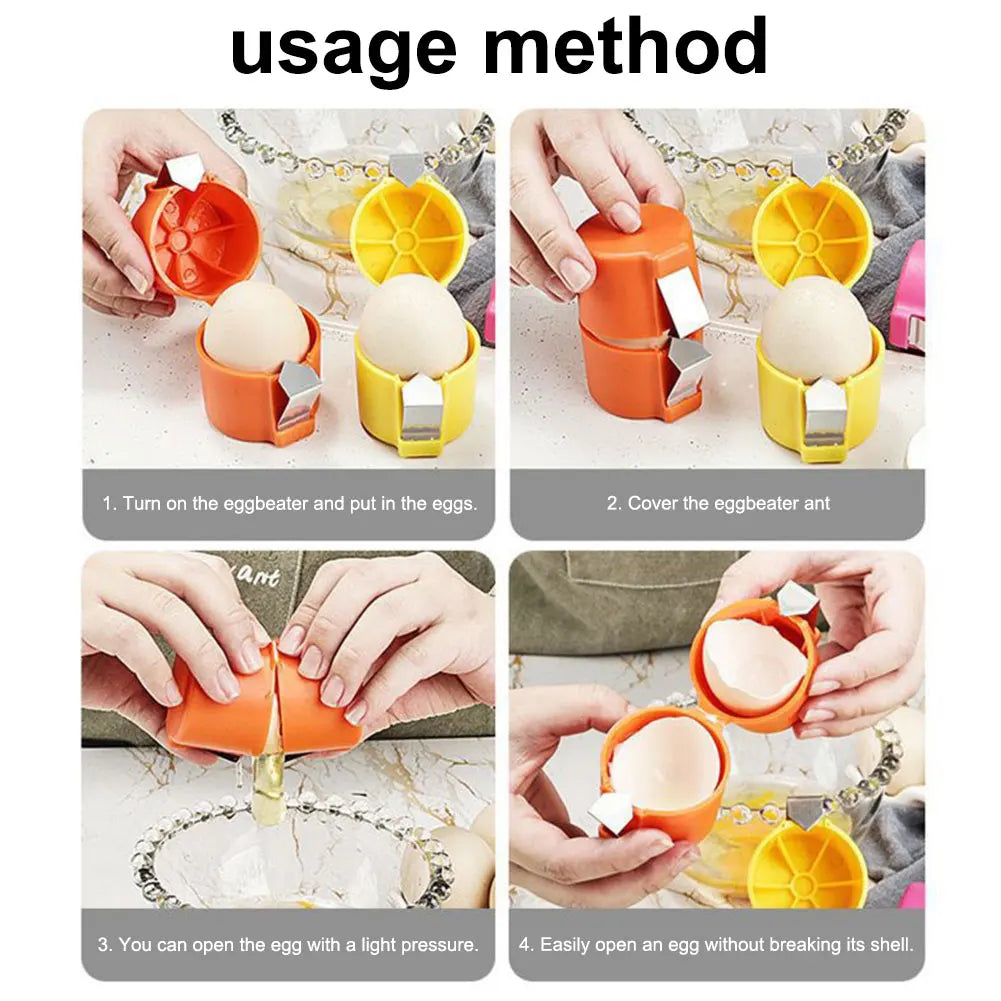 usage method

1. Turn on the eggbeater and put in the eggs.

2. Cover the eggbeater ant

ant

3. You can open the egg with a light pressure.

4. Easily open an egg without breaking its shell.